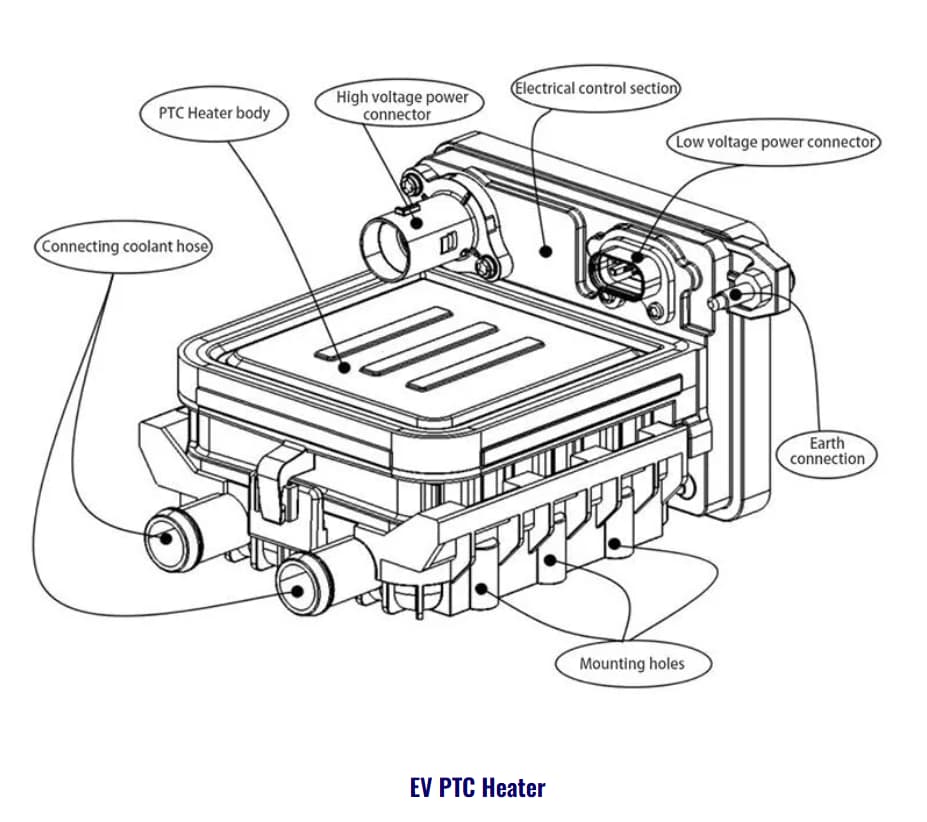 PTC Heater body

High voltage power connector

Electrical control section

Low voltage power connector

Connecting coolant hose

Earth connection

Mounting holes

EV PTC Heater